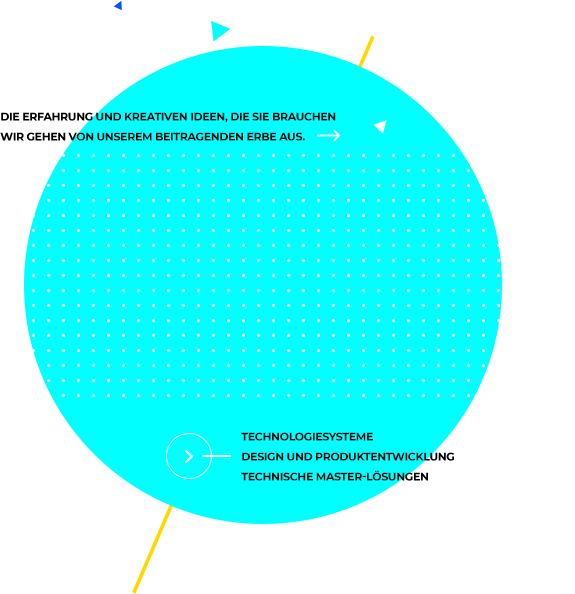 DIE ERFAHRUNG UND KREATIVEN IDEEN, DIE SIE BRAUCHEN
WIR GEHEN VON UNSEREM BEITRAGENDEN ERBE AUS. →

TECHNOLOGIESYSTEME
DESIGN UND PRODUKTENTWICKLUNG
TECHNISCHE MASTER-LÖSUNGEN